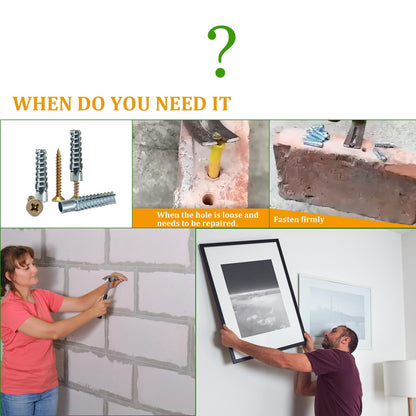 ?

WHEN DO YOU NEED IT

When the hole is loose and needs to be repaired.

Fasten firmly